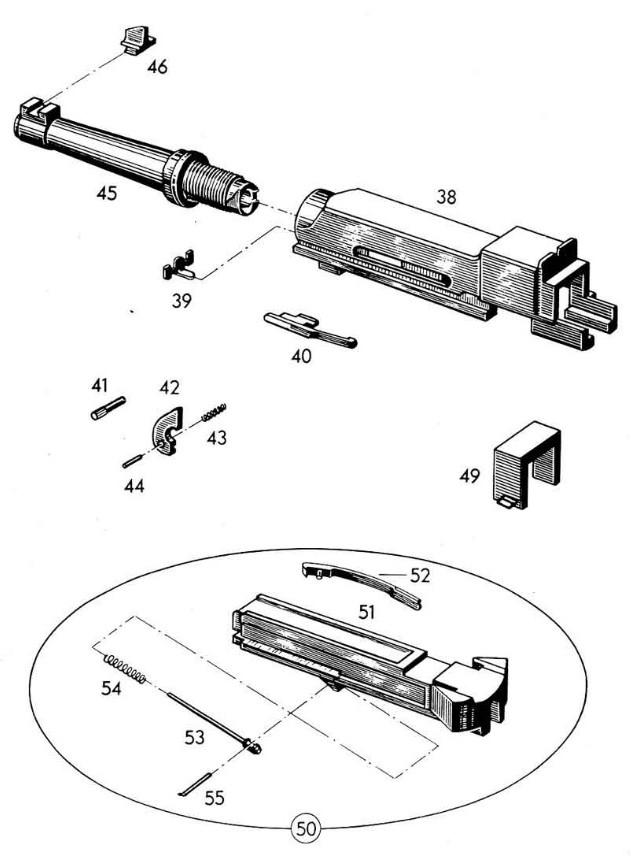 46

45

38

39

40

41

42

43

44

49

52

51

54

53

55

50